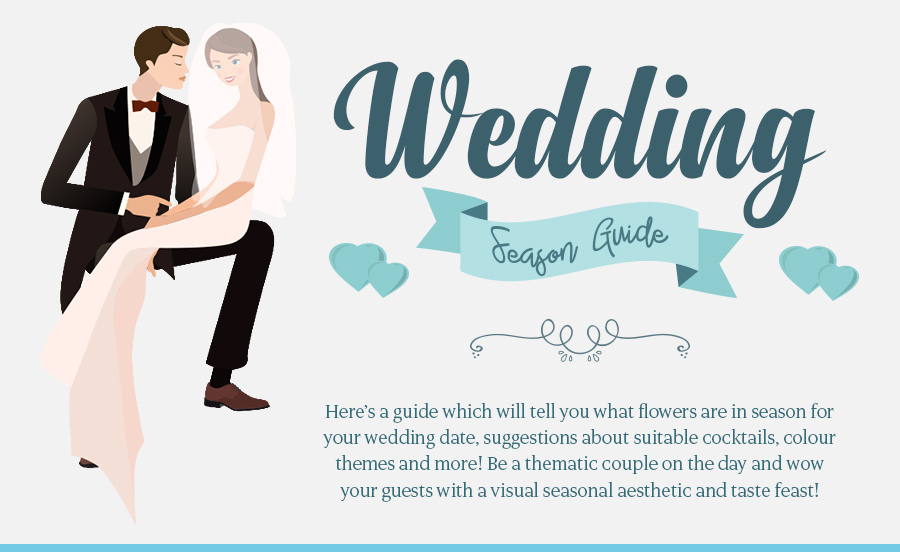 Wedding

Season Guide

Here's a guide which will tell you what flowers are in season for your wedding date, suggestions about suitable cocktails, colour themes and more! Be a thematic couple on the day and wow your guests with a visual seasonal aesthetic and taste feast!